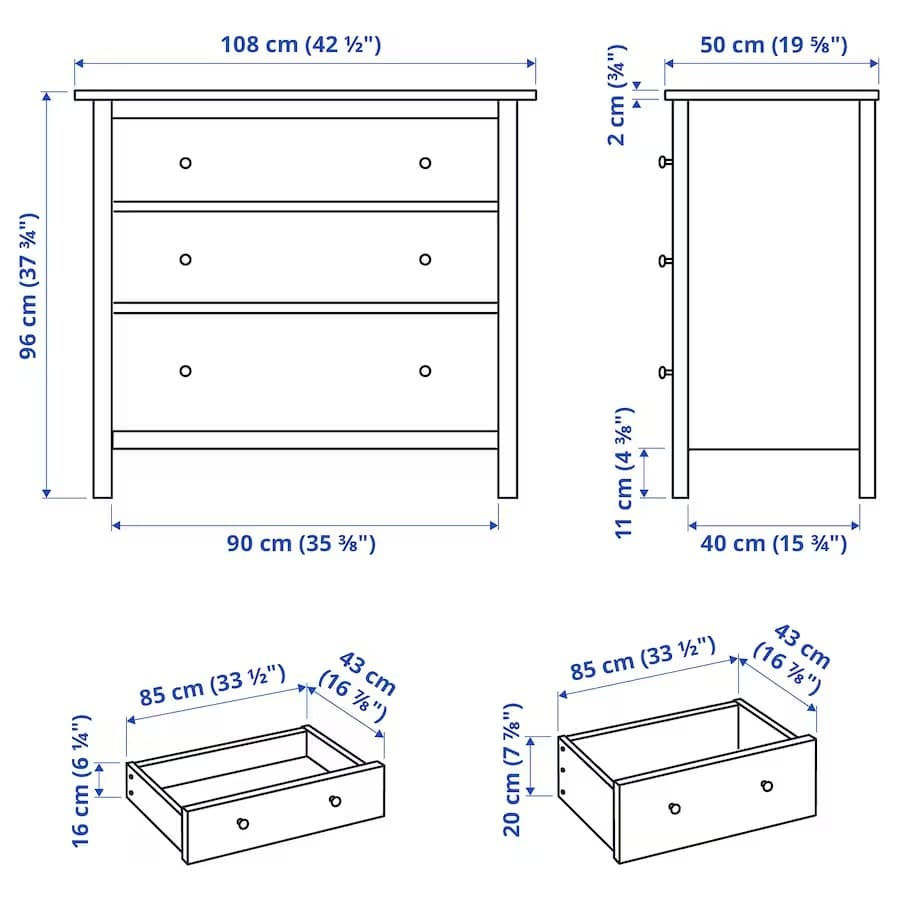 108 cm (42 ½")

96 cm (37 ¾")

90 cm (35 ⅜")

50 cm (19 ⅝")

2 cm (¾")

11 cm (4 ⅜")

40 cm (15 ¾")

85 cm (33 ½")

43 cm (16 ⅞")

16 cm (6 ¼")

85 cm (33 ½")

43 cm (16 ⅞")

20 cm (7 ⅞")