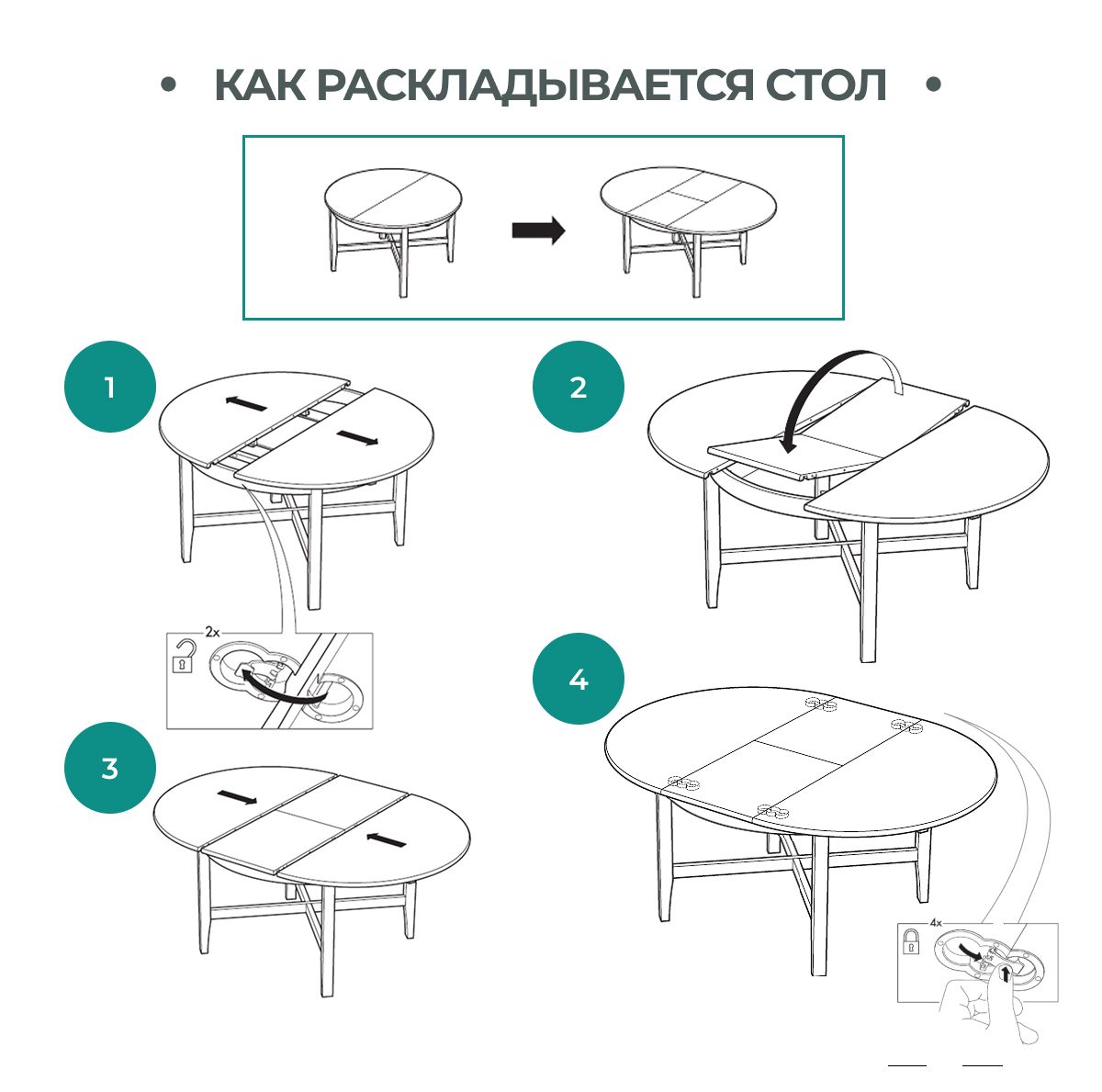 • КАК РАСКЛАДЫВАЕТСЯ СТОЛ •

1

2x

2

3

4

4x